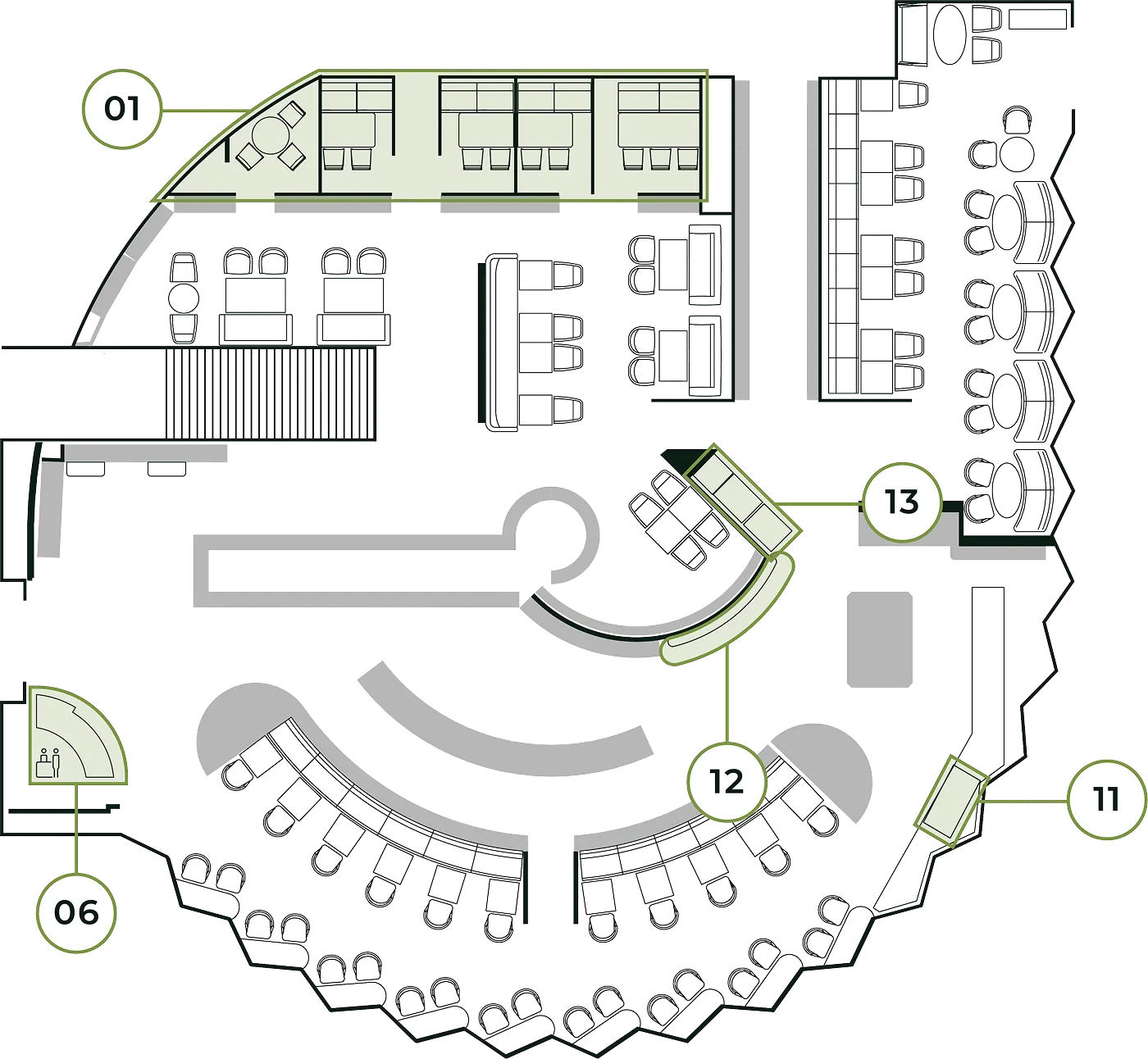 01
13
12
11
06